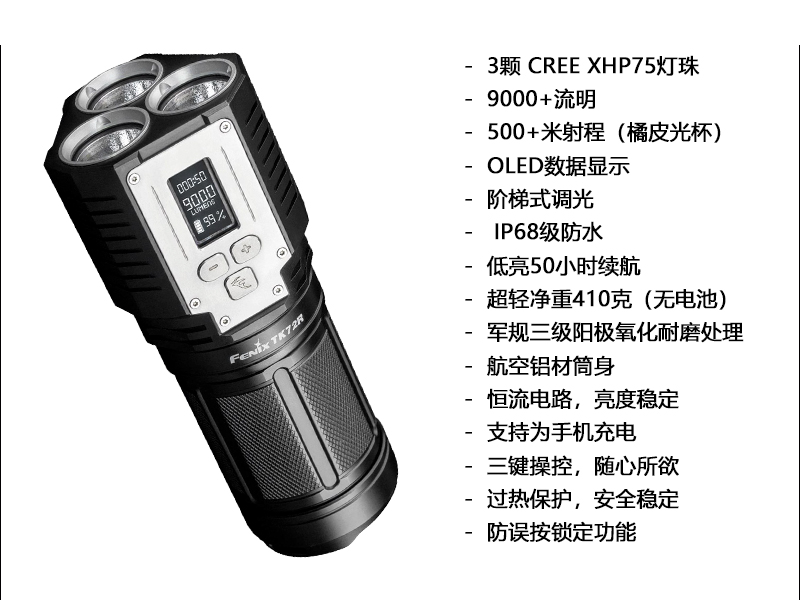 000:50
9000
LUMENS
99%

Fenix TK72R

- 3颗 CREE XHP75灯珠
- 9000+流明
- 500+米射程（橘皮光杯）
- OLED数据显示
- 阶梯式调光
- IP68级防水
- 低亮50小时续航
- 超轻净重410克（无电池）
- 军规三级阳极氧化耐磨处理
- 航空铝材筒身
- 恒流电路，亮度稳定
- 支持为手机充电
- 三键操控，随心所欲
- 过热保护，安全稳定
- 防误按锁定功能